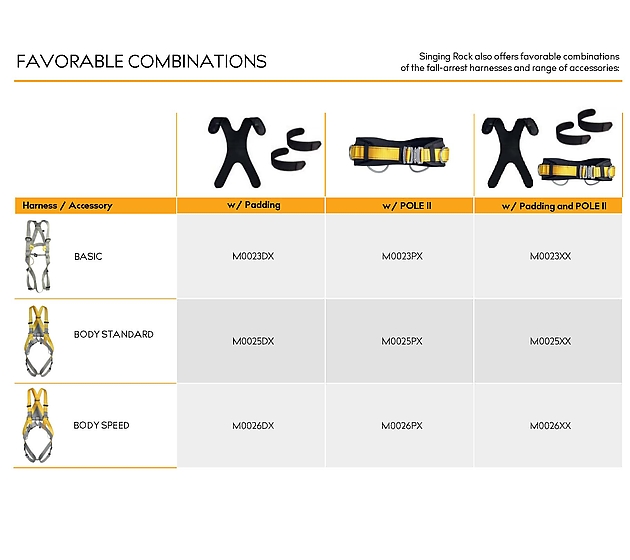 FAVORABLE COMBINATIONS

Singing Rock also offers favorable combinations of the fall-arrest harnesses and range of accessories:

| Harness / Accessory | w/ Padding | w/ POLE II | w/ Padding and POLE II |
|---|---|---|---|
| BASIC | M0023DX | M0023PX | M0023XX |
| BODY STANDARD | M0025DX | M0025PX | M0025XX |
| BODY SPEED | M0026DX | M0026PX | M0026XX |